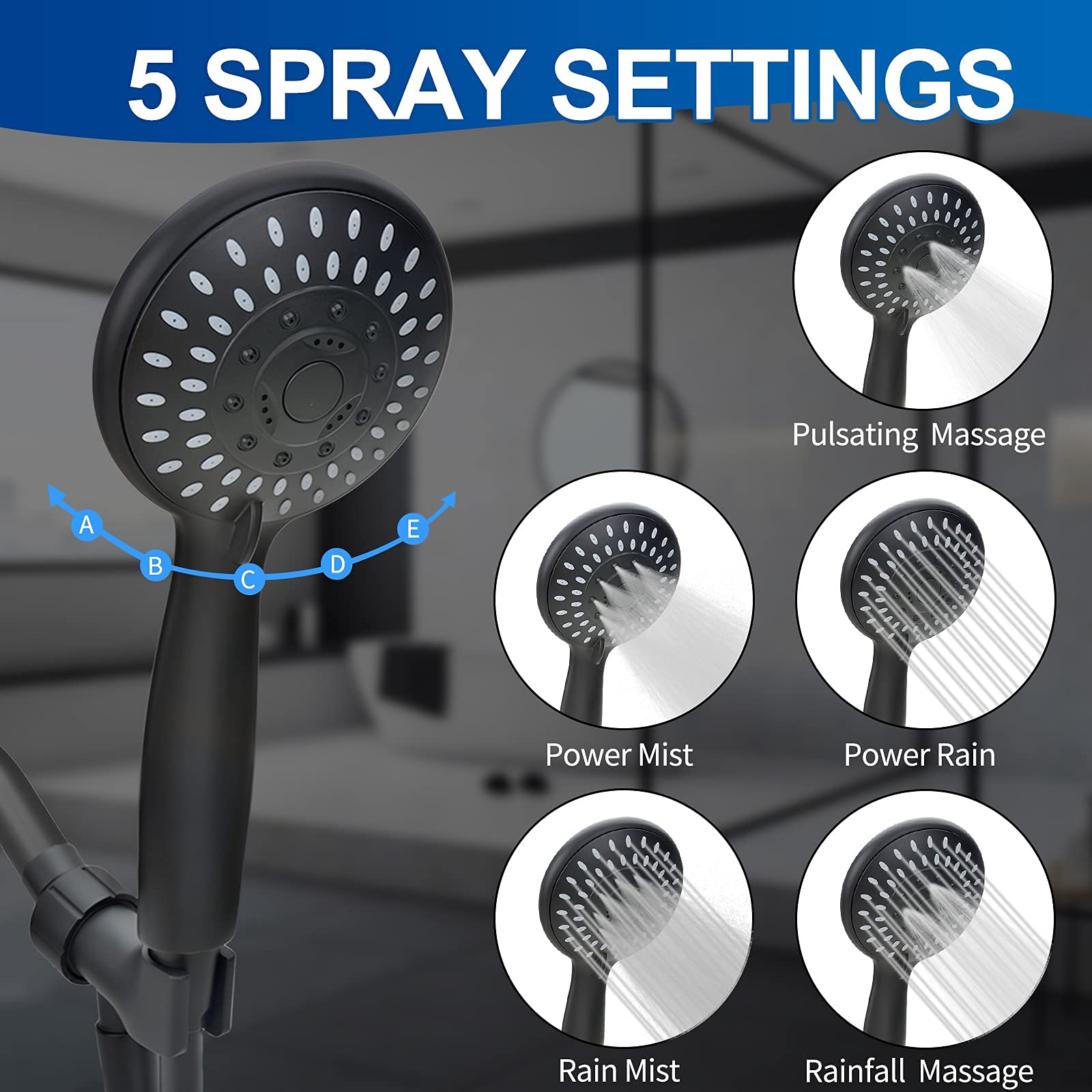 5 SPRAY SETTINGS

A
B
C
D
E

Pulsating Massage

Power Mist

Power Rain

Rain Mist

Rainfall Massage